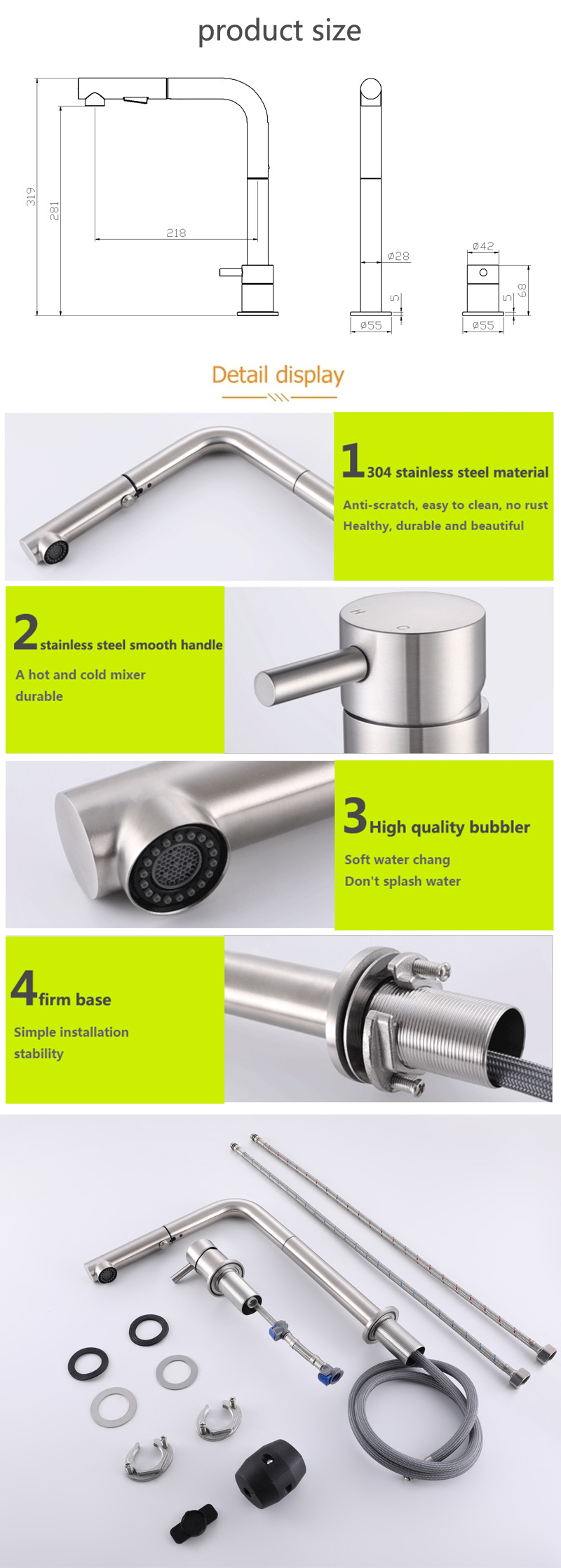 product size

319
281
218
ø28
5
ø55
ø42
5
68
ø55

Detail display

1 304 stainless steel material

Anti-scratch, easy to clean, no rust
Healthy, durable and beautiful

2 stainless steel smooth handle

A hot and cold mixer
durable

H
C

3 High quality bubbler

Soft water chang
Don't splash water

4 firm base

Simple installation
stability