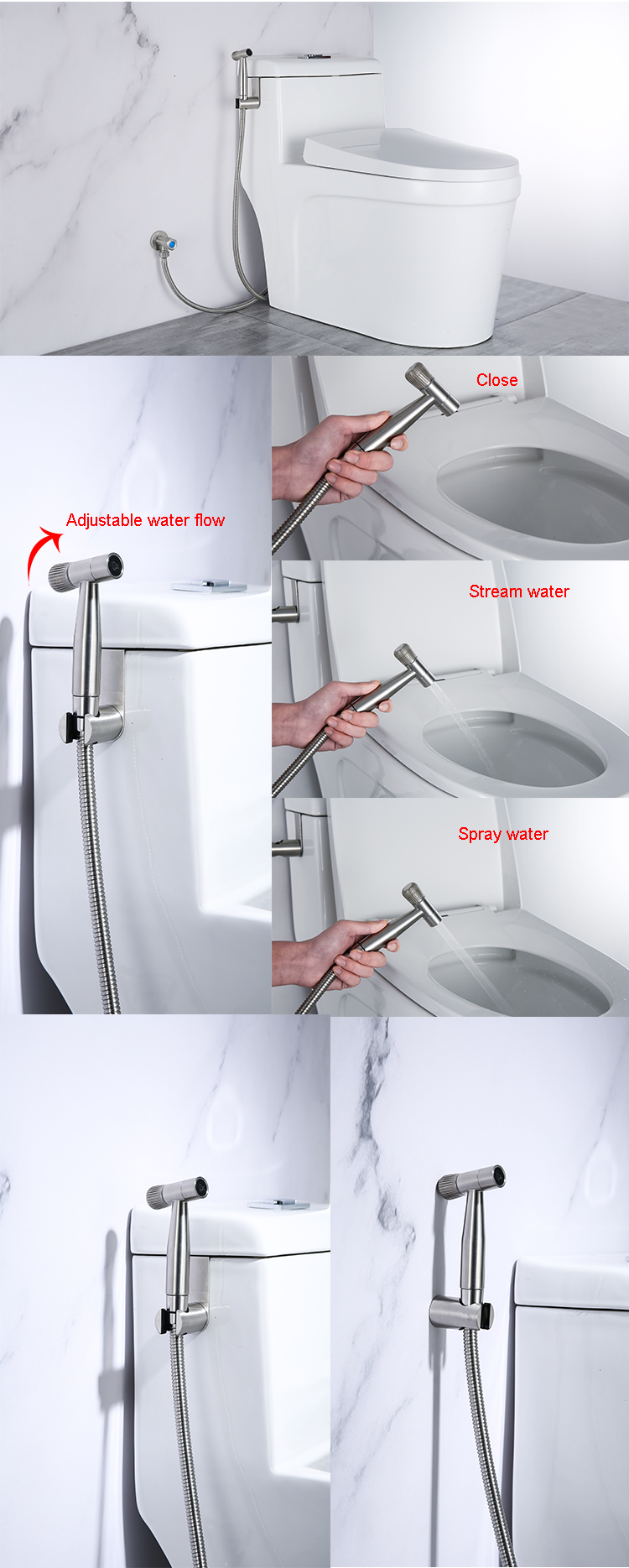 Adjustable water flow

Close

Stream water

Spray water